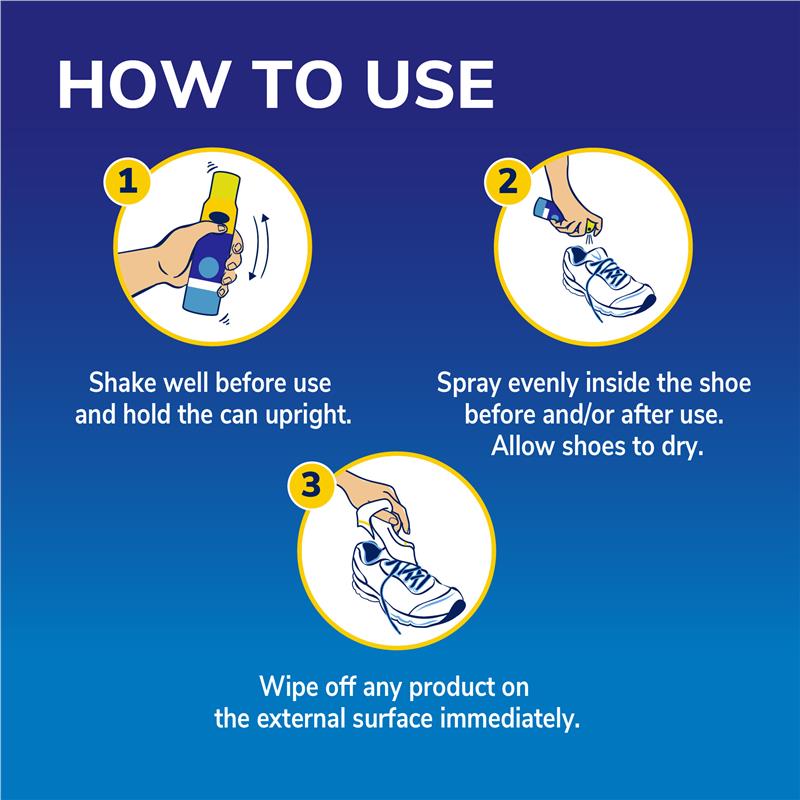 HOW TO USE

1

Shake well before use and hold the can upright.

2

Spray evenly inside the shoe before and/or after use. Allow shoes to dry.

3

Wipe off any product on the external surface immediately.