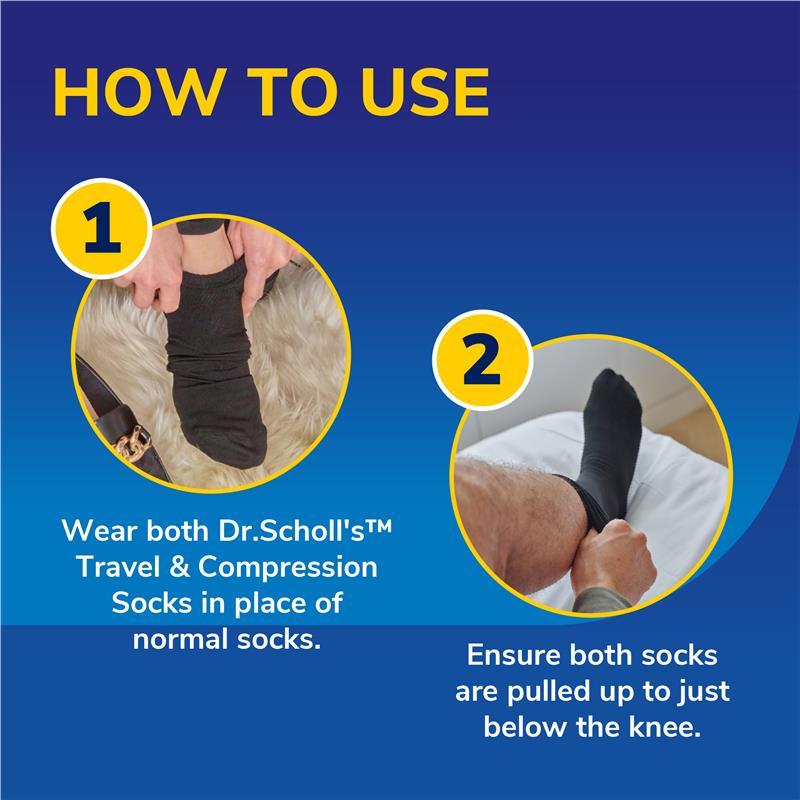 HOW TO USE

1

Wear both Dr.Scholl's™ Travel & Compression Socks in place of normal socks.

2

Ensure both socks are pulled up to just below the knee.