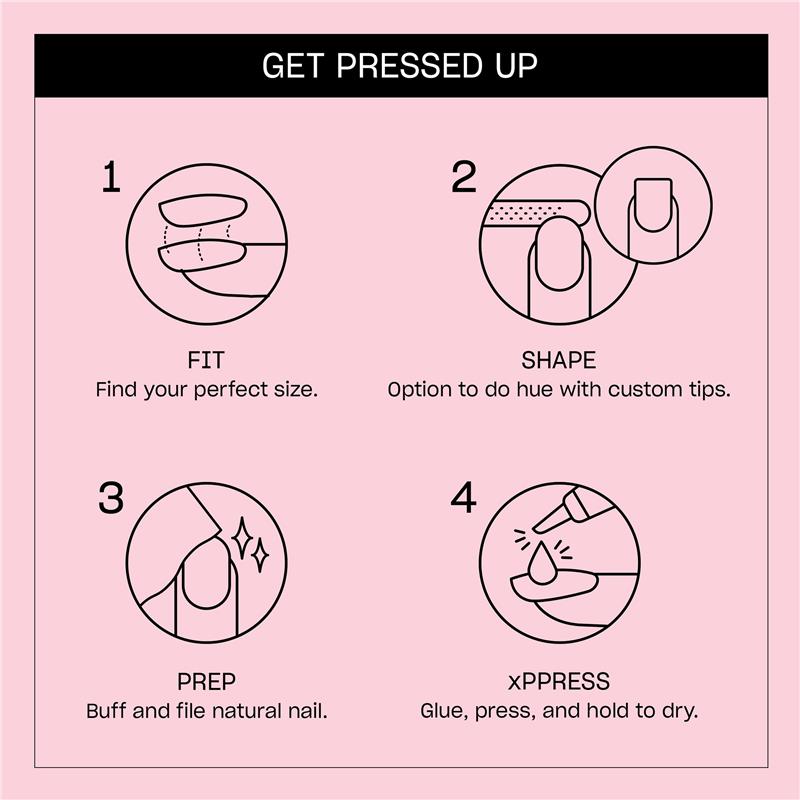 GET PRESSED UP

1

FIT
Find your perfect size.

2

SHAPE
Option to do hue with custom tips.

3

PREP
Buff and file natural nail.

4

xPPRESS
Glue, press, and hold to dry.