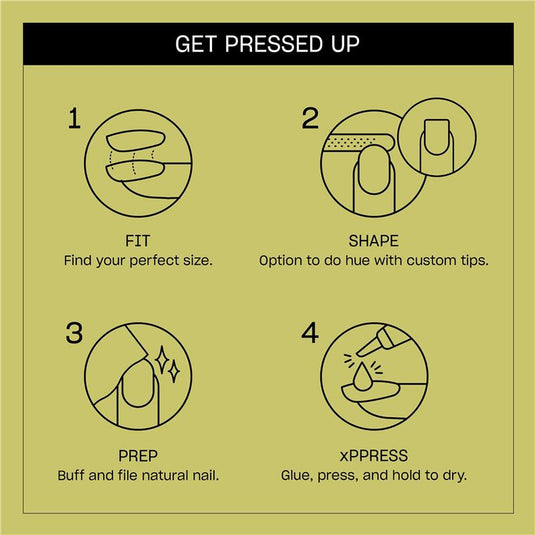 GET PRESSED UP

1

FIT
Find your perfect size.

2

SHAPE
Option to do hue with custom tips.

3

PREP
Buff and file natural nail.

4

xPPRESS
Glue, press, and hold to dry.