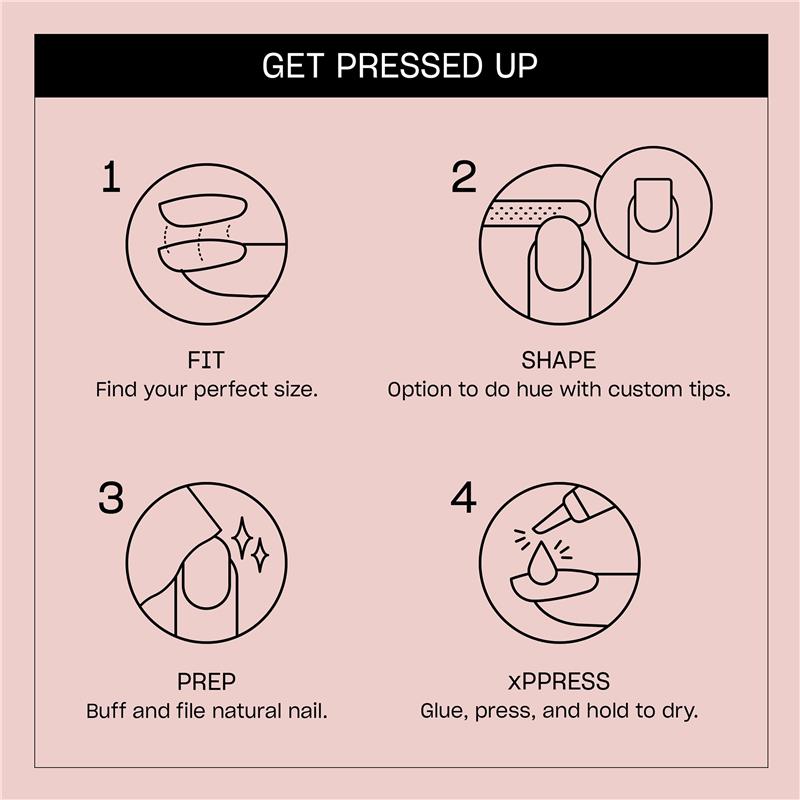 GET PRESSED UP

1

FIT
Find your perfect size.

2

SHAPE
Option to do hue with custom tips.

3

PREP
Buff and file natural nail.

4

xPPRESS
Glue, press, and hold to dry.