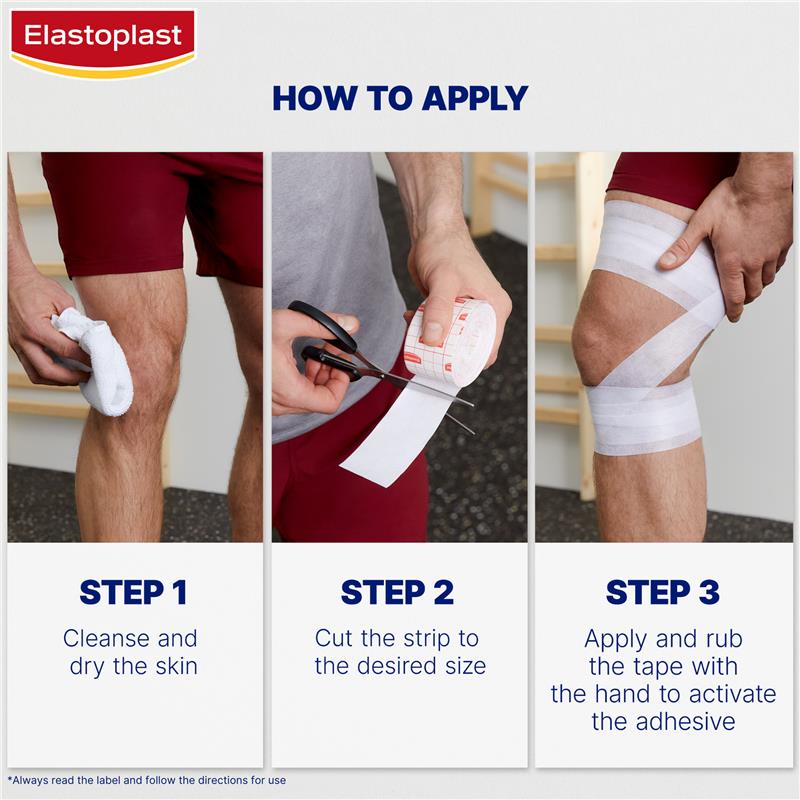 Elastoplast

HOW TO APPLY

STEP 1
Cleanse and dry the skin

STEP 2
Cut the strip to the desired size

STEP 3
Apply and rub the tape with the hand to activate the adhesive

*Always read the label and follow the directions for use