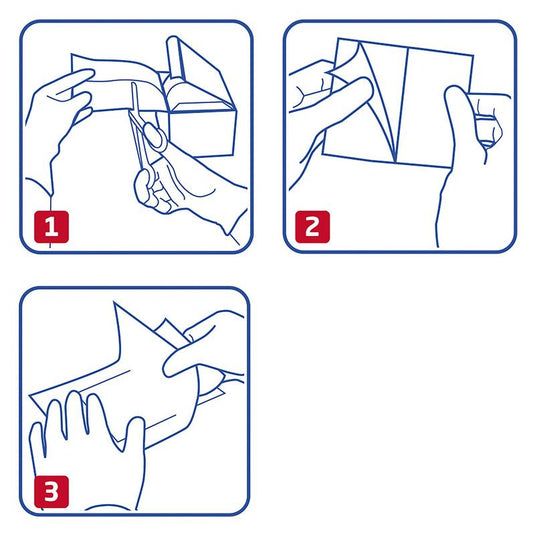 1

2

3