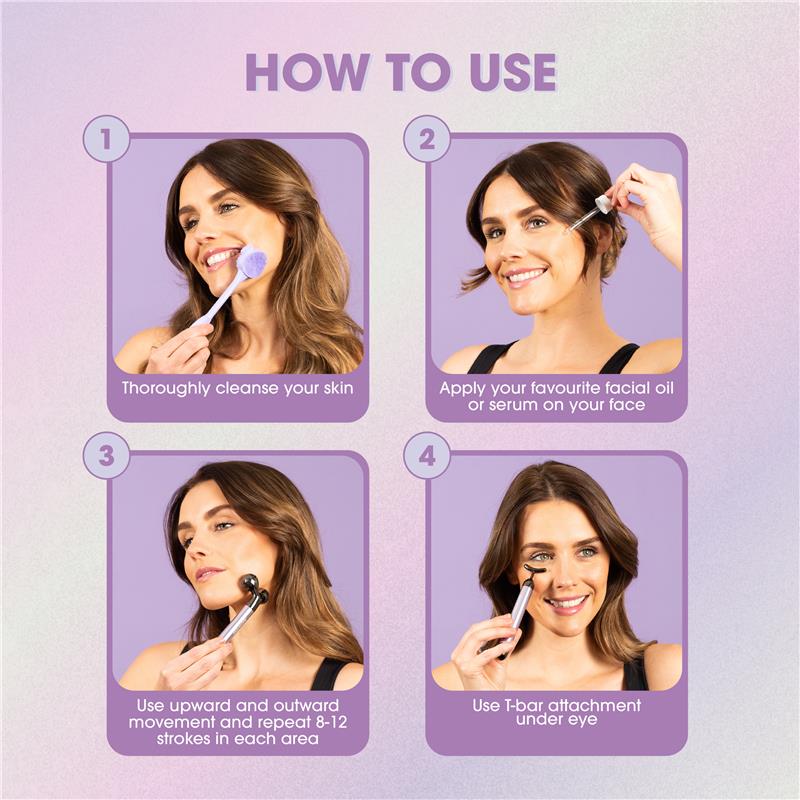 HOW TO USE

1

Thoroughly cleanse your skin

2

Apply your favourite facial oil or serum on your face

3

Use upward and outward movement and repeat 8-12 strokes in each area

4

Use T-bar attachment under eye