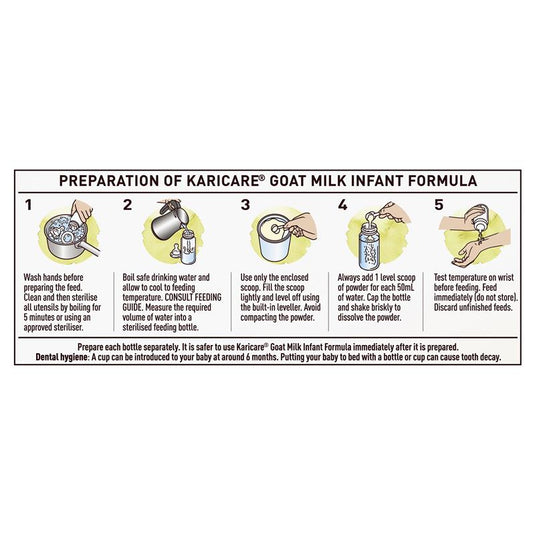 PREPARATION OF KARICARE® GOAT MILK INFANT FORMULA

1

Wash hands before preparing the feed. Clean and then sterilise all utensils by boiling for 5 minutes or using an approved steriliser.

2

Boil safe drinking water and allow to cool to feeding temperature. CONSULT FEEDING GUIDE. Measure the required volume of water into a sterilised feeding bottle.

3

Use only the enclosed scoop. Fill the scoop lightly and level off using the built-in leveller. Avoid compacting the powder.

4

Always add 1 level scoop of powder for each 50mL of water. Cap the bottle and shake briskly to dissolve the powder.

5

Test temperature on wrist before feeding. Feed immediately (do not store). Discard unfinished feeds.

Prepare each bottle separately. It is safer to use Karicare® Goat Milk Infant Formula immediately after it is prepared.
Dental hygiene: A cup can be introduced to your baby at around 6 months. Putting your baby to bed with a bottle or cup can cause tooth decay.