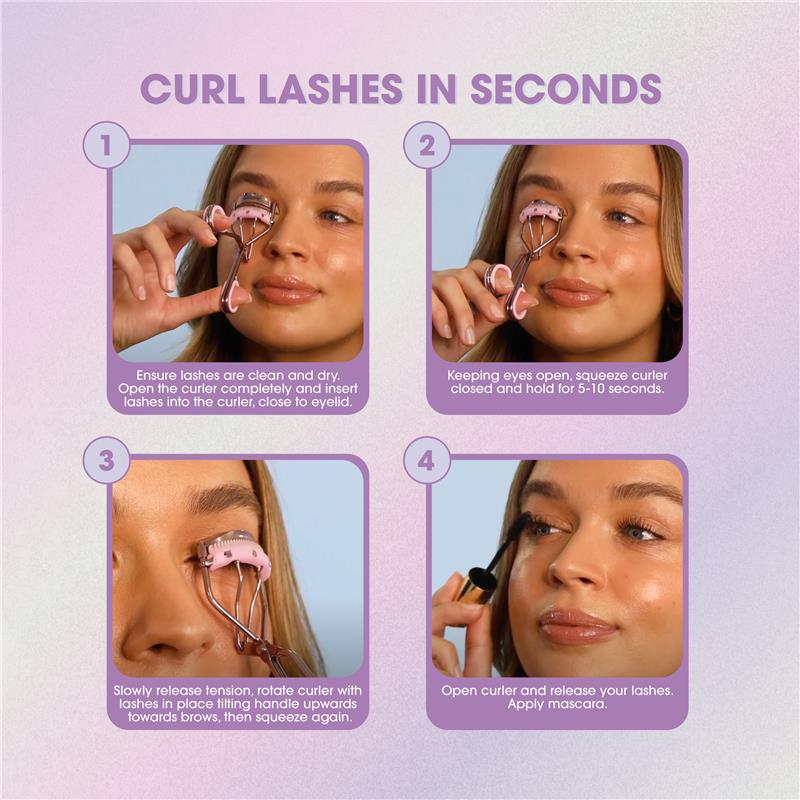 CURL LASHES IN SECONDS

1

Ensure lashes are clean and dry. Open the curler completely and insert lashes into the curler, close to eyelid.

2

Keeping eyes open, squeeze curler closed and hold for 5-10 seconds.

3

Slowly release tension, rotate curler with lashes in place tilting handle upwards towards brows, then squeeze again.

4

Open curler and release your lashes. Apply mascara.