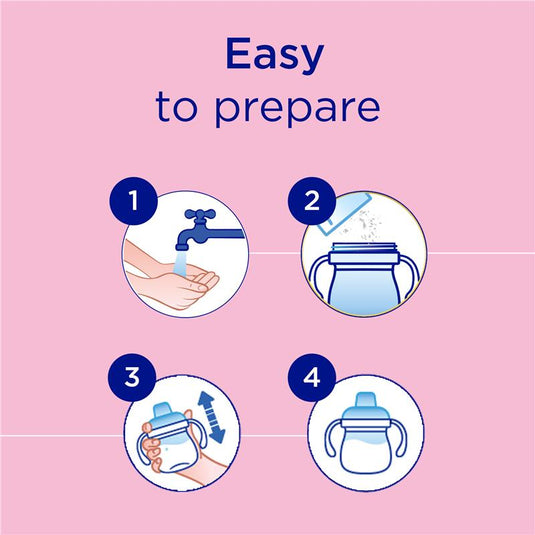 Easy
to prepare

1

2

3

4