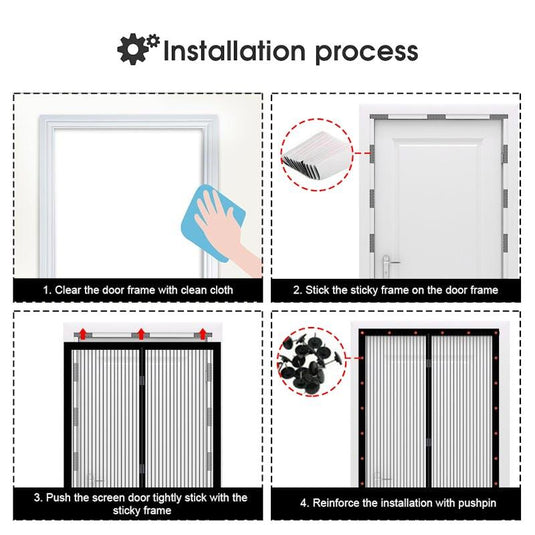 Installation process

1. Clear the door frame with clean cloth

2. Stick the sticky frame on the door frame

3. Push the screen door tightly stick with the sticky frame

4. Reinforce the installation with pushpin